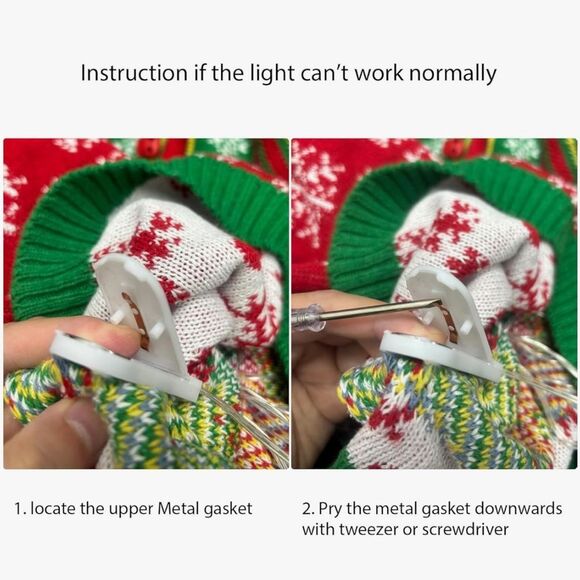 Instruction if the light can't work normally

1. locate the upper Metal gasket

2. Pry the metal gasket downwards with tweezer or screwdriver